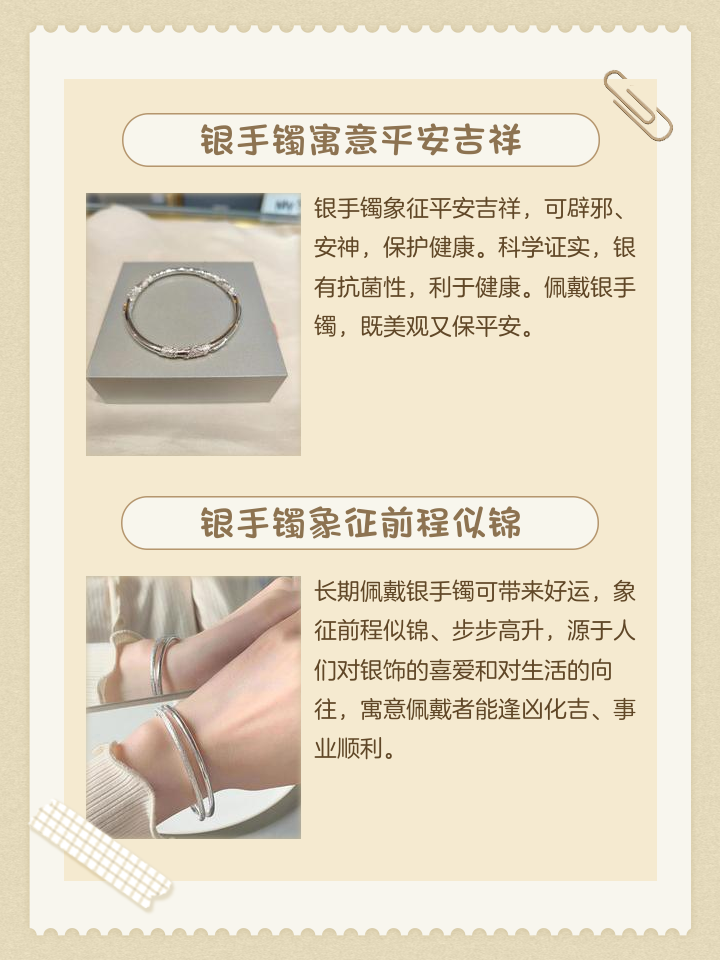 银手镯寓意平安吉祥

银手镯象征平安吉祥，可辟邪、安神，保护健康。科学证实，银有抗菌性，利于健康。佩戴银手镯，既美观又保平安。

银手镯象征前程似锦

长期佩戴银手镯可带来好运，象征前程似锦、步步高升，源于人们对银饰的喜爱和对生活的向往，寓意佩戴者能逢凶化吉、事业顺利。